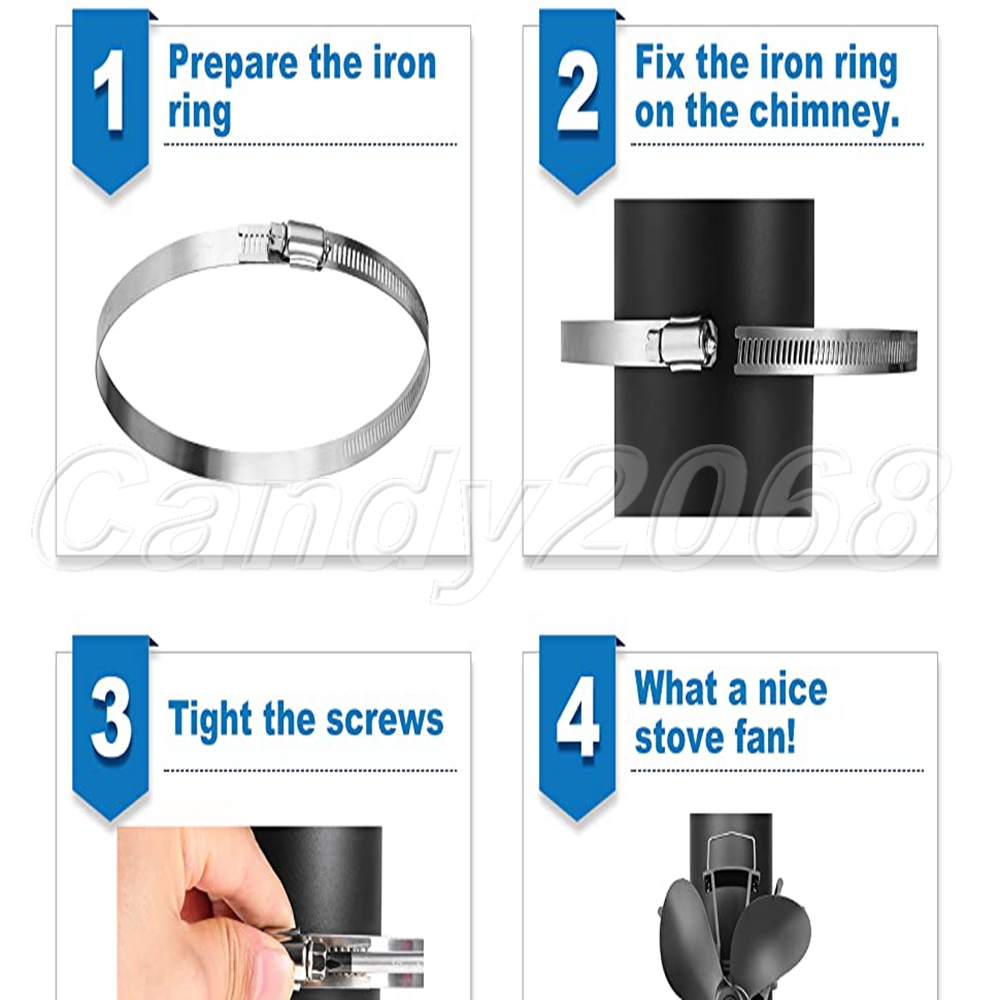 1 Prepare the iron ring

2 Fix the iron ring on the chimney.

Candy2068

3 Tight the screws

4 What a nice stove fan!