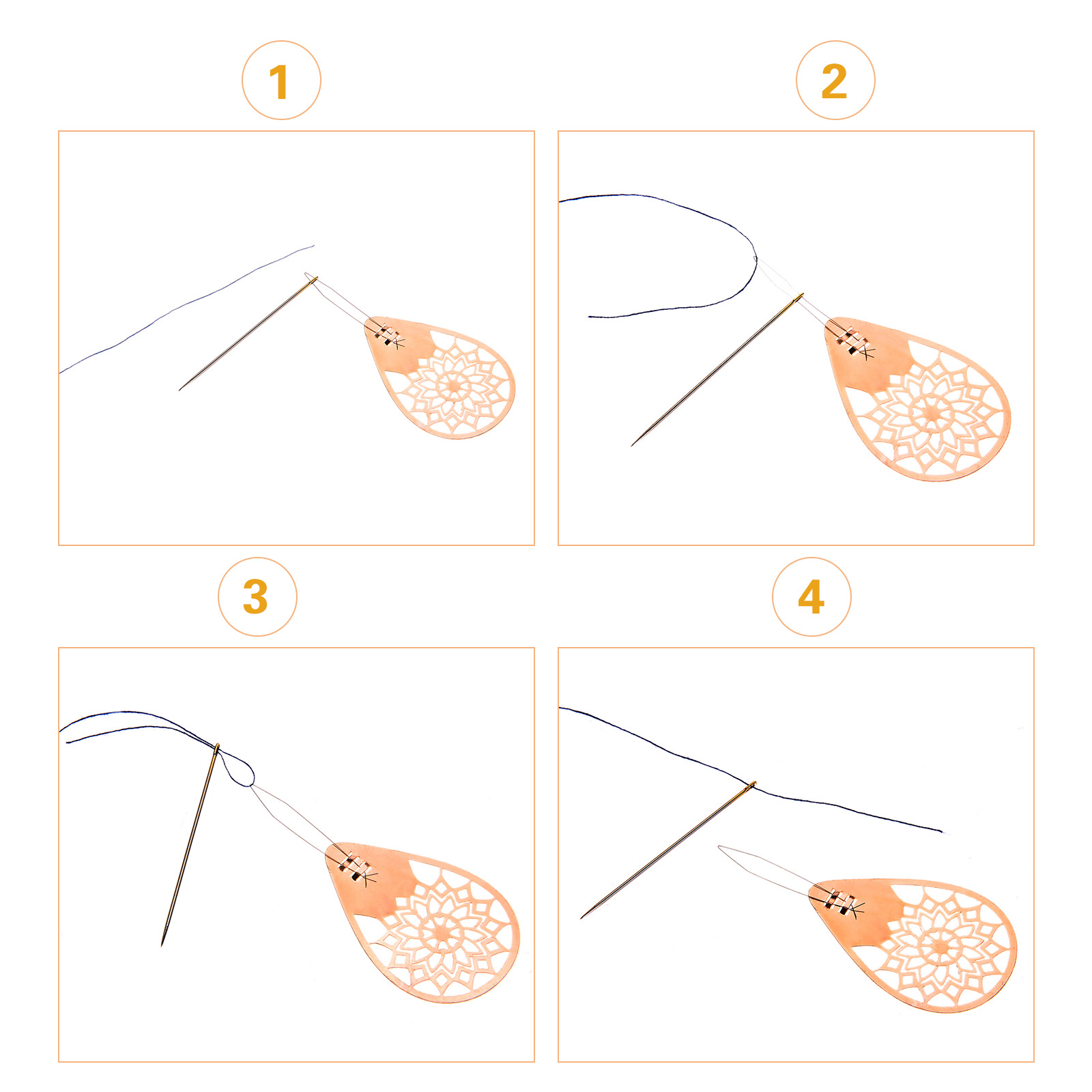 1

2

3

4