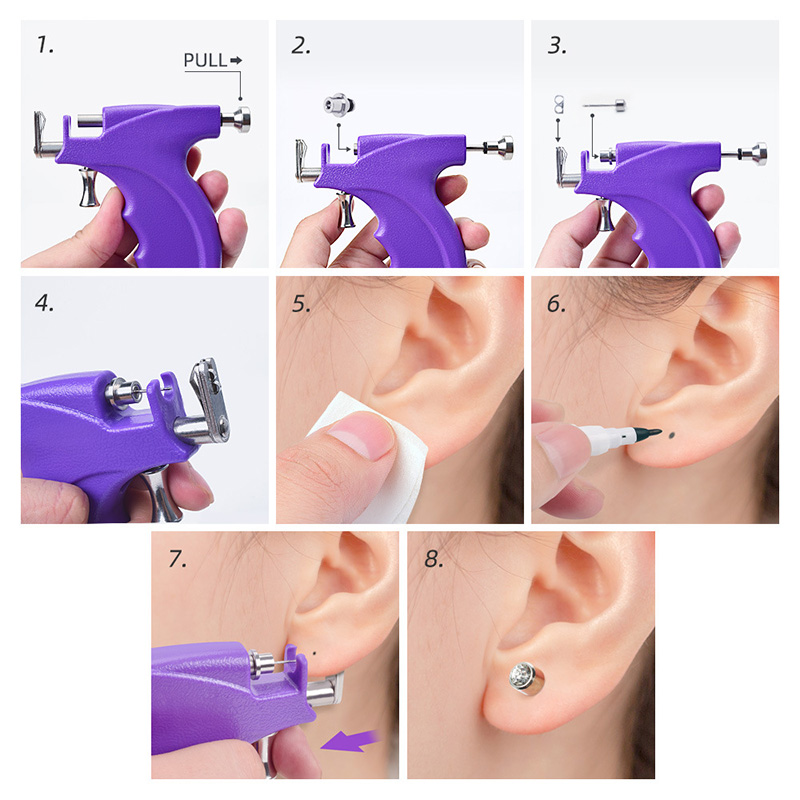 1.

PULL

2.

3.

4.

5.

6.

7.

8.